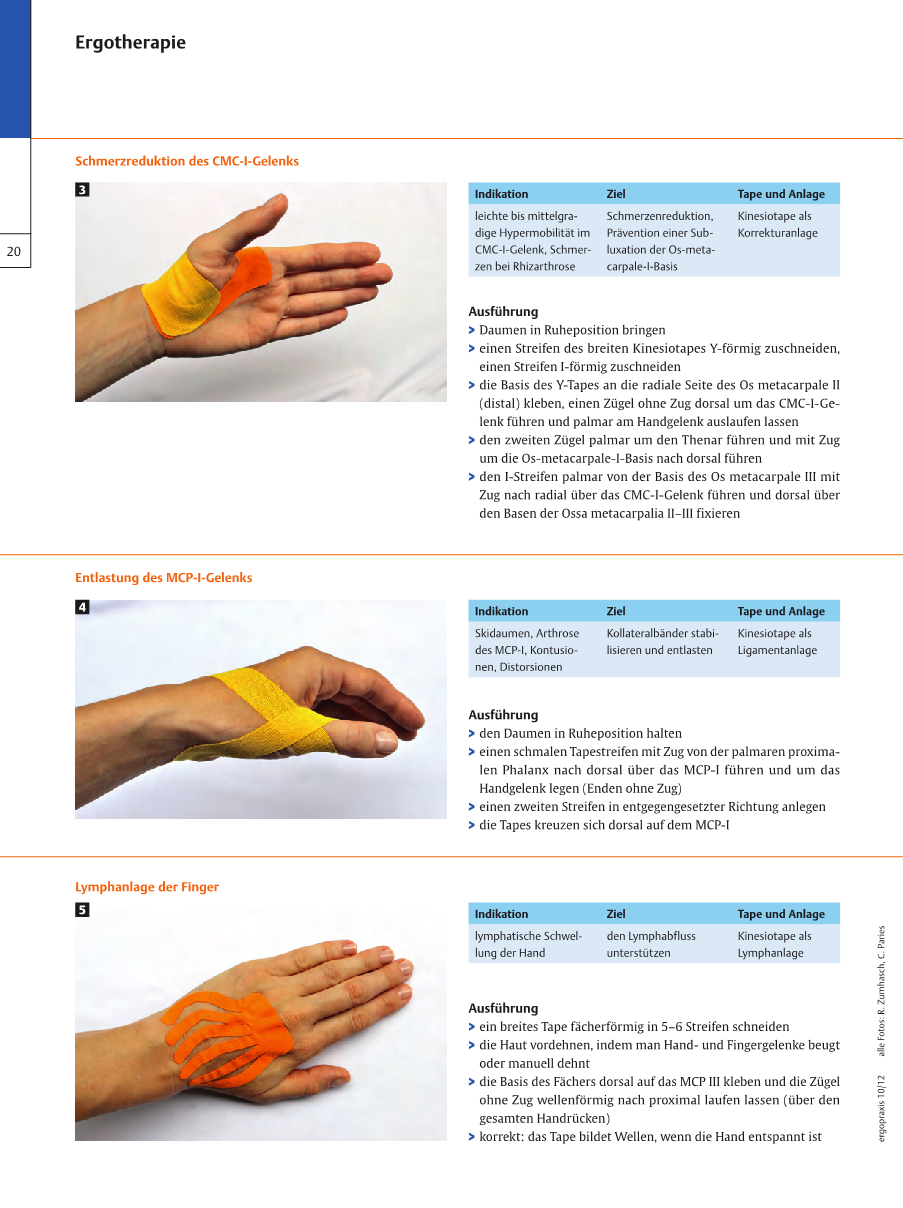 Ergotherapie

20

Schmerzreduktion des CMC-I-Gelenks

3

| Indikation | Ziel | Tape und Anlage |
|---|---|---|
| leichte bis mittelgradige Hypermobilität im CMC-I-Gelenk, Schmerzen bei Rhizarthrose | Schmerzenreduktion, Prävention einer Subluxation der Os-metacarpale-I-Basis | Kinesiotape als Korrekturanlage |

Ausführung
> Daumen in Ruheposition bringen
> einen Streifen des breiten Kinesiotapes Y-förmig zuschneiden, einen Streifen I-förmig zuschneiden
> die Basis des Y-Tapes an die radiale Seite des Os metacarpale II (distal) kleben, einen Zügel ohne Zug dorsal um das CMC-I-Gelenk führen und palmar am Handgelenk auslaufen lassen
> den zweiten Zügel palmar um den Thenar führen und mit Zug um die Os-metacarpale-I-Basis nach dorsal führen
> den I-Streifen palmar von der Basis des Os metacarpale III mit Zug nach radial über das CMC-I-Gelenk führen und dorsal über den Basen der Ossa metacarpalia II–III fixieren

Entlastung des MCP-I-Gelenks

4

| Indikation | Ziel | Tape und Anlage |
|---|---|---|
| Skidaumen, Arthrose des MCP-I, Kontusionen, Distorsionen | Kollateralbänder stabilisieren und entlasten | Kinesiotape als Ligamentanlage |

Ausführung
> den Daumen in Ruheposition halten
> einen schmalen Tapestreifen mit Zug von der palmaren proximalen Phalanx nach dorsal über das MCP-I führen und um das Handgelenk legen (Enden ohne Zug)
> einen zweiten Streifen in entgegengesetzter Richtung anlegen
> die Tapes kreuzen sich dorsal auf dem MCP-I

Lymphanlage der Finger

5

| Indikation | Ziel | Tape und Anlage |
|---|---|---|
| lymphatische Schwellung der Hand | den Lymphabfluss unterstützen | Kinesiotape als Lymphanlage |

Ausführung
> ein breites Tape fächerförmig in 5–6 Streifen schneiden
> die Haut vordehnen, indem man Hand- und Fingergelenke beugt oder manuell dehnt
> die Basis des Fächers dorsal auf das MCP III kleben und die Zügel ohne Zug wellenförmig nach proximal laufen lassen (über den gesamten Handrücken)
> korrekt: das Tape bildet Wellen, wenn die Hand entspannt ist

alle Fotos: R. Zumhasch, C. Paries

ergopraxis 10/12